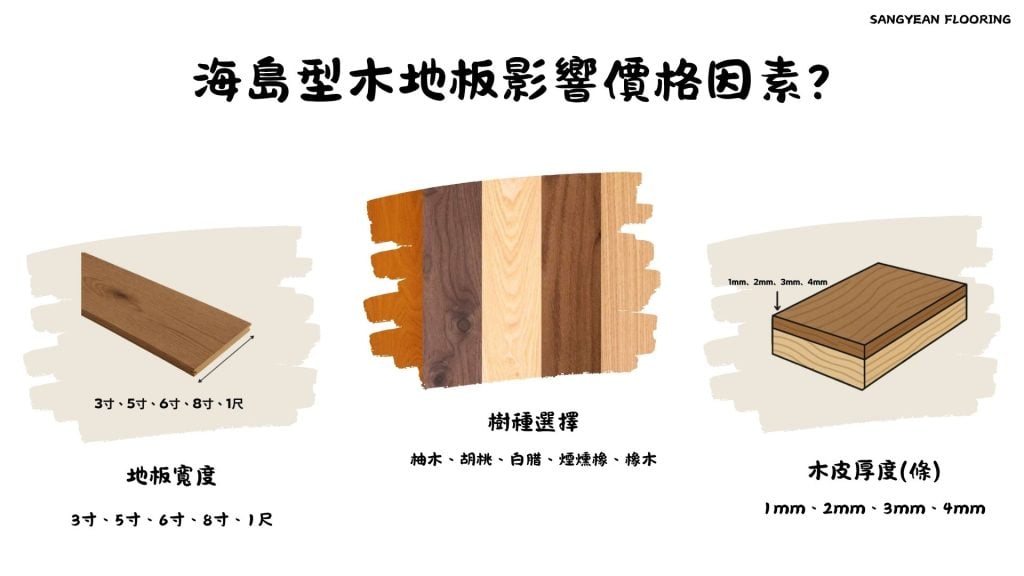 SANGYEAN FLOORING

海島型木地板影響價格因素?

3寸、5寸、6寸、8寸、1尺

地板寬度

3寸、5寸、6寸、8寸、1尺

樹種選擇

柚木、胡桃、白臘、煙燻橡、橡木

1mm、2mm、3mm、4mm

木皮厚度(條)

1mm、2mm、3mm、4mm